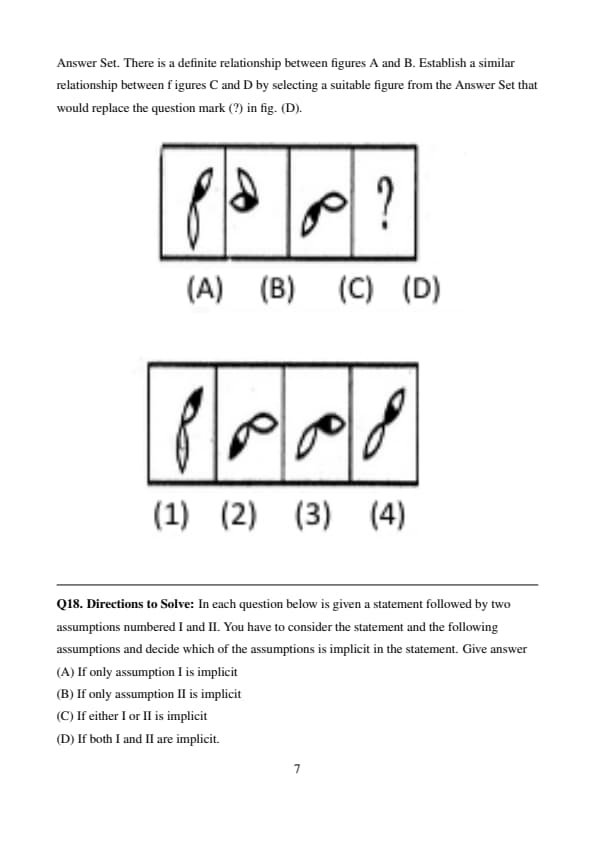 Answer Set. There is a definite relationship between figures A and B. Establish a similar relationship between f igures C and D by selecting a suitable figure from the Answer Set that would replace the question mark (?) in fig. (D).

?

(A) (B) (C) (D)

(1) (2) (3) (4)

**Q18. Directions to Solve:** In each question below is given a statement followed by two assumptions numbered I and II. You have to consider the statement and the following assumptions and decide which of the assumptions is implicit in the statement. Give answer

(A) If only assumption I is implicit

(B) If only assumption II is implicit

(C) If either I or II is implicit

(D) If both I and II are implicit.

7