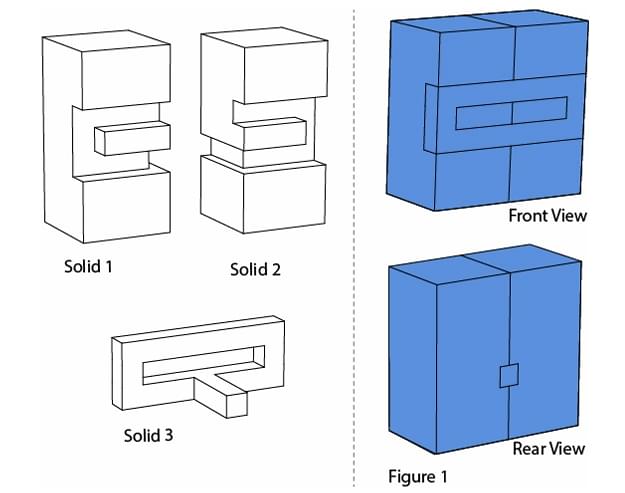 Solid 1

Solid 2

Solid 3

Front View

Rear View

Figure 1