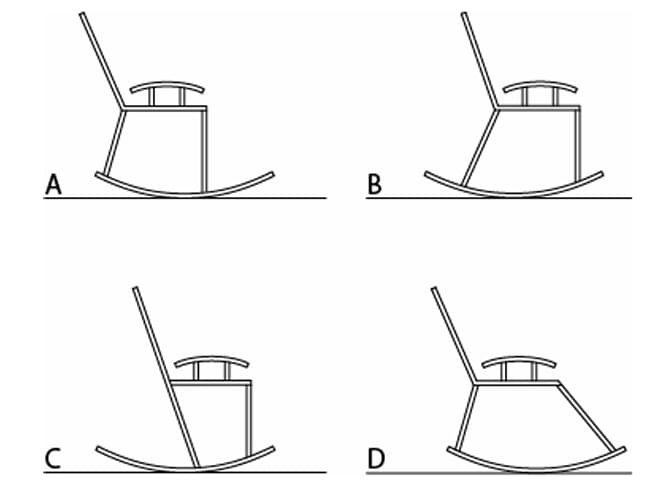 A

B

C

D