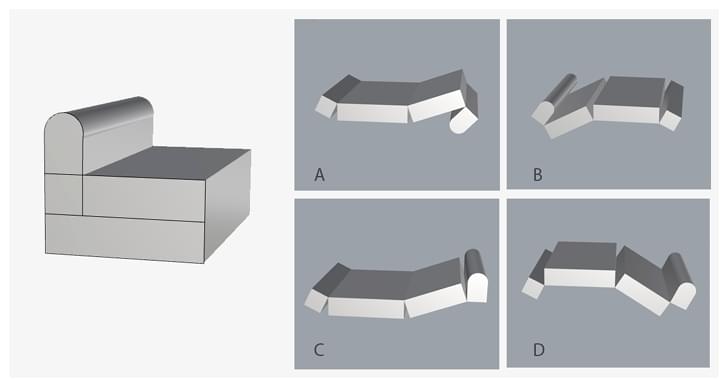 A

B

C

D