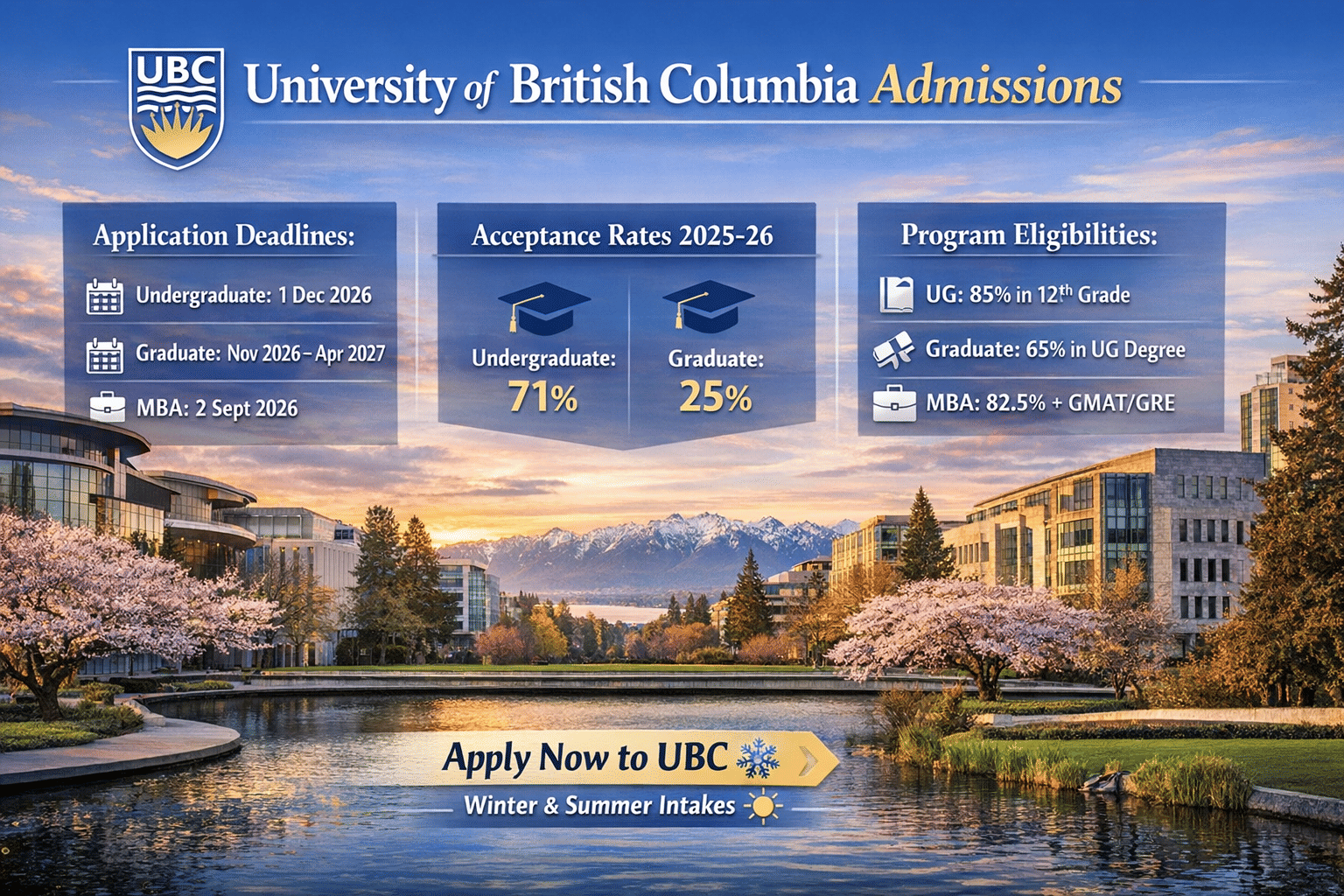 UBC

University of British Columbia Admissions

Application Deadlines:

Undergraduate: 1 Dec 2026

Graduate: Nov 2026 – Apr 2027

MBA: 2 Sept 2026

Acceptance Rates 2025-26

Undergraduate: 71%

Graduate: 25%

Program Eligibilities:

UG: 85% in 12$^{th}$ Grade

Graduate: 65% in UG Degree

MBA: 82.5% + GMAT/GRE

Apply Now to UBC

Winter & Summer Intakes