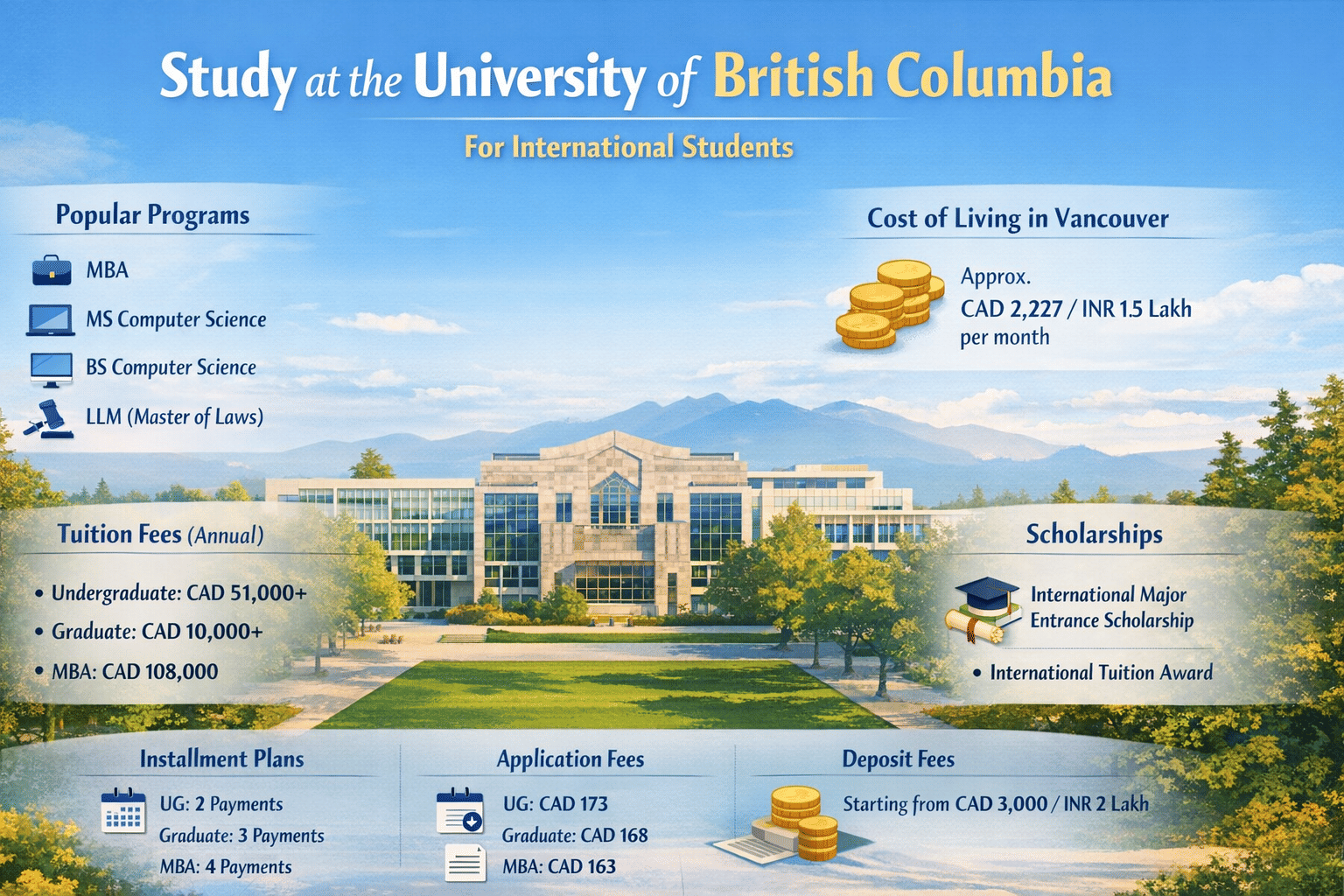 Study at the University of British Columbia

For International Students

Popular Programs

MBA

MS Computer Science

BS Computer Science

LLM (Master of Laws)

Cost of Living in Vancouver

Approx.
CAD 2,227 / INR 1.5 Lakh
per month

Tuition Fees (Annual)

• Undergraduate: CAD 51,000+
• Graduate: CAD 10,000+
• MBA: CAD 108,000

Scholarships

International Major Entrance Scholarship

• International Tuition Award

Installment Plans

UG: 2 Payments
Graduate: 3 Payments
MBA: 4 Payments

Application Fees

UG: CAD 173
Graduate: CAD 168
MBA: CAD 163

Deposit Fees

Starting from CAD 3,000 / INR 2 Lakh