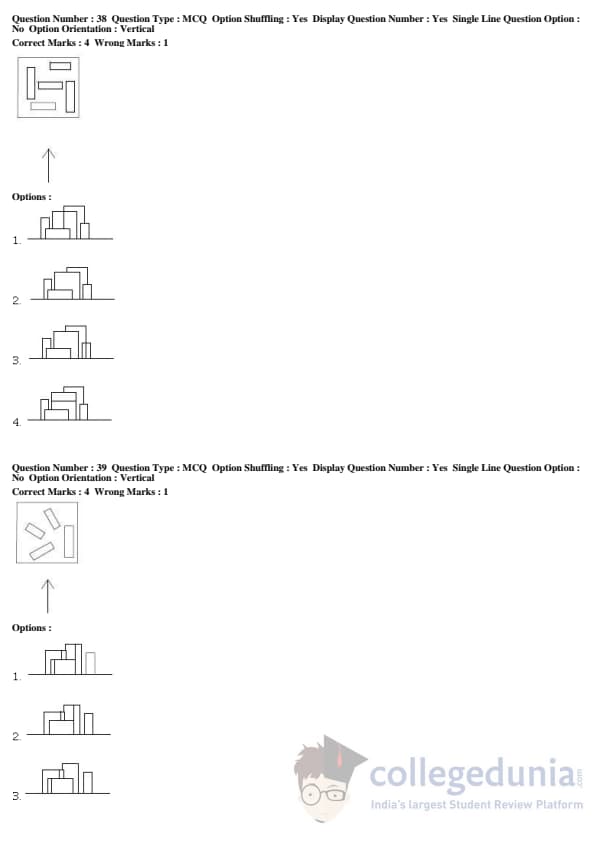 Question Number : 38 Question Type : MCQ Option Shuffling : Yes Display Question Number : Yes Single Line Question Option : No Option Orientation : Vertical
Correct Marks : 4 Wrong Marks : 1

Options :

1.

2.

3.

4.

Question Number : 39 Question Type : MCQ Option Shuffling : Yes Display Question Number : Yes Single Line Question Option : No Option Orientation : Vertical
Correct Marks : 4 Wrong Marks : 1

Options :

1.

2.

3.

collegedunia.com
India's largest Student Review Platform