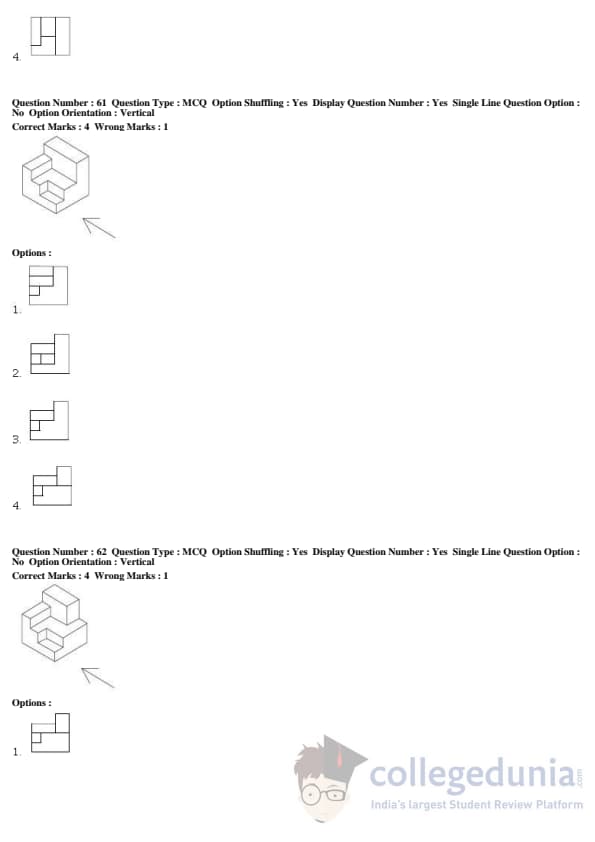 4.

Question Number : 61 Question Type : MCQ Option Shuffling : Yes Display Question Number : Yes Single Line Question Option : No Option Orientation : Vertical
Correct Marks : 4 Wrong Marks : 1

Options :

1.

2.

3.

4.

Question Number : 62 Question Type : MCQ Option Shuffling : Yes Display Question Number : Yes Single Line Question Option : No Option Orientation : Vertical
Correct Marks : 4 Wrong Marks : 1

Options :

1.

collegedunia.com
India's largest Student Review Platform