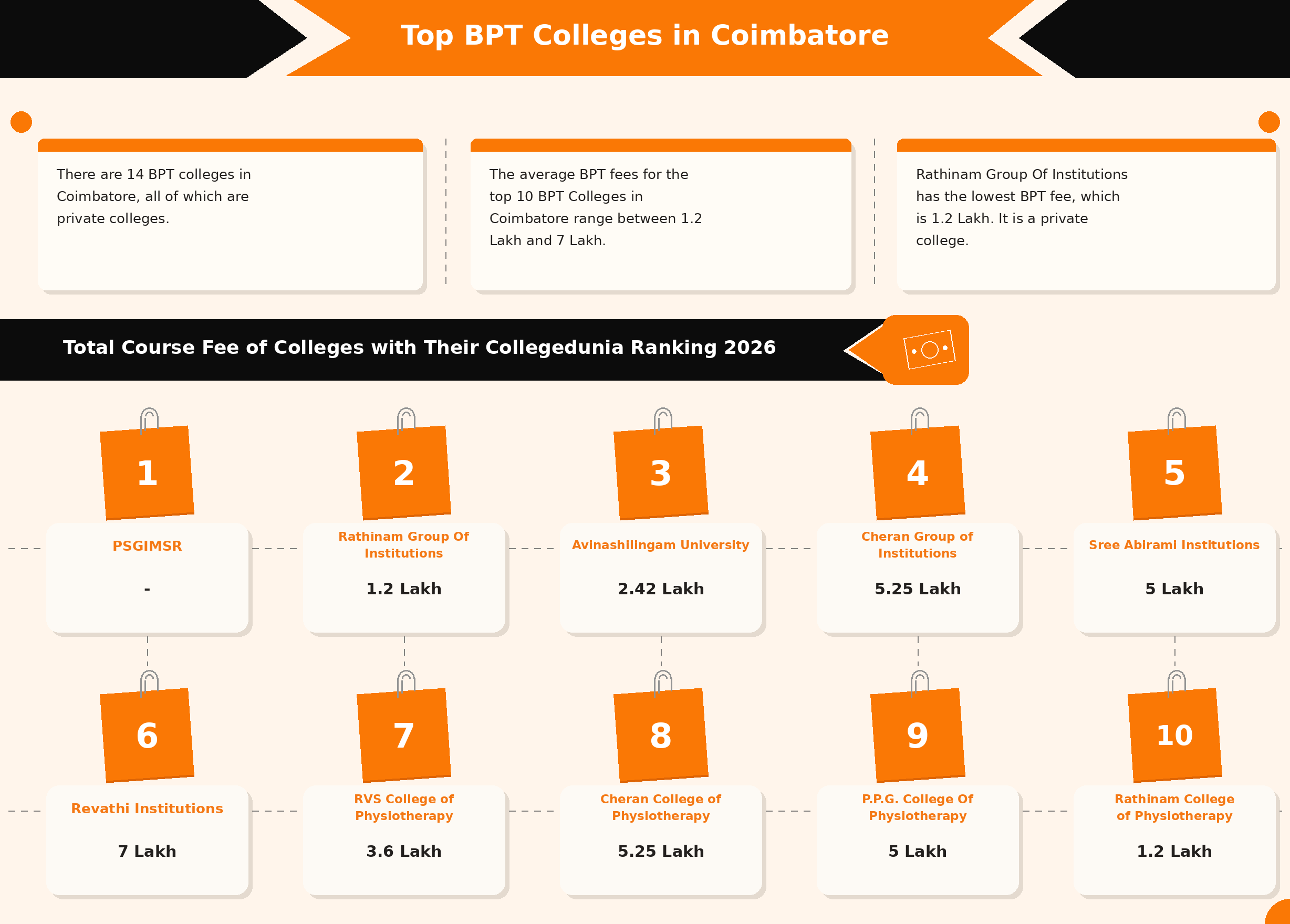 Top BPT Colleges in Coimbatore

There are 14 BPT colleges in Coimbatore, all of which are private colleges.

The average BPT fees for the top 10 BPT Colleges in Coimbatore range between 1.2 Lakh and 7 Lakh.

Rathinam Group Of Institutions has the lowest BPT fee, which is 1.2 Lakh. It is a private college.

Total Course Fee of Colleges with Their Collegedunia Ranking 2026

1
PSGIMSR
-

2
Rathinam Group Of Institutions
1.2 Lakh

3
Avinashilingam University
2.42 Lakh

4
Cheran Group of Institutions
5.25 Lakh

5
Sree Abirami Institutions
5 Lakh

6
Revathi Institutions
7 Lakh

7
RVS College of Physiotherapy
3.6 Lakh

8
Cheran College of Physiotherapy
5.25 Lakh

9
P.P.G. College Of Physiotherapy
5 Lakh

10
Rathinam College of Physiotherapy
1.2 Lakh