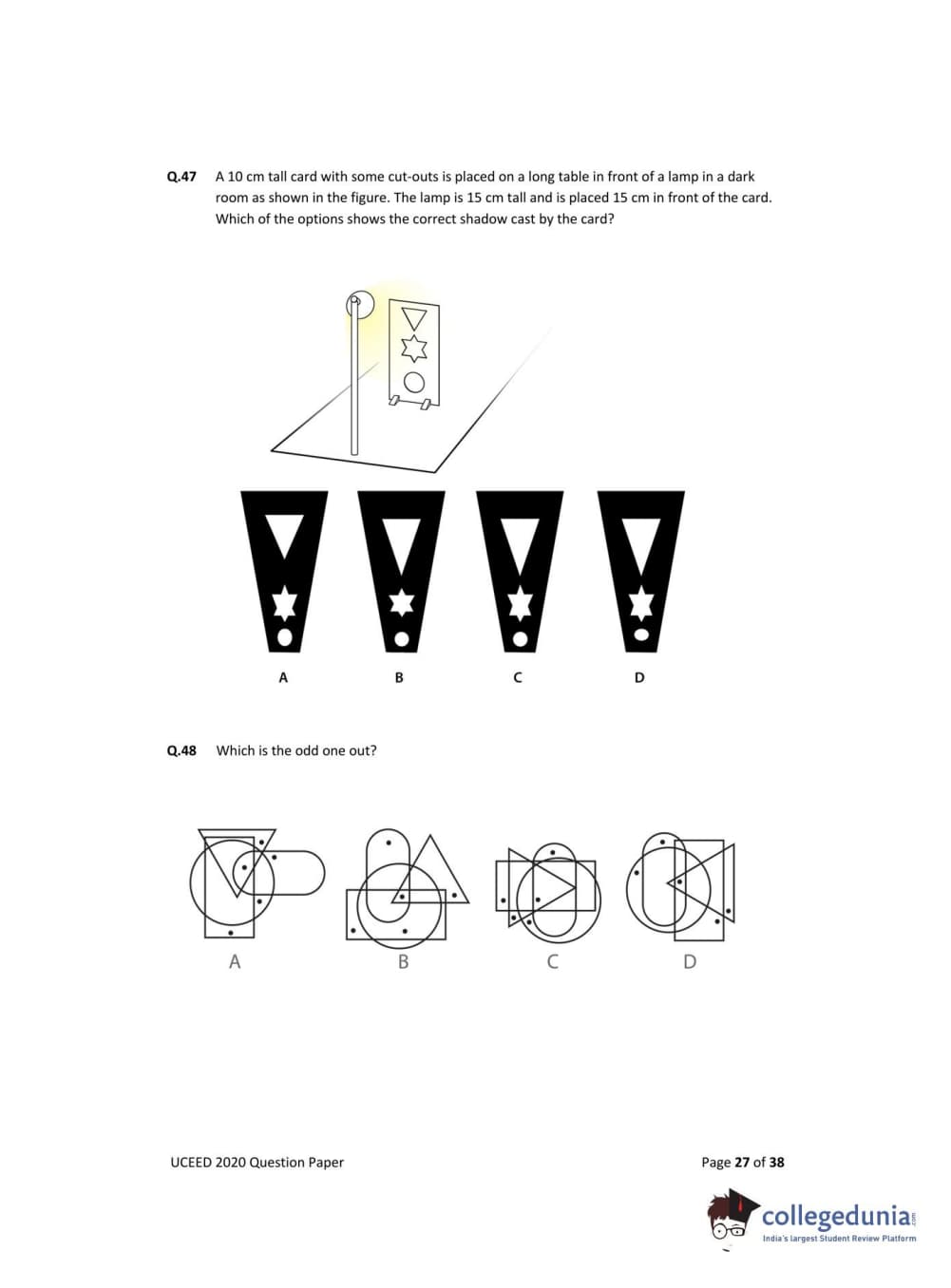 Q.47 A 10 cm tall card with some cut-outs is placed on a long table in front of a lamp in a dark room as shown in the figure. The lamp is 15 cm tall and is placed 15 cm in front of the card. Which of the options shows the correct shadow cast by the card?

A B C D

Q.48 Which is the odd one out?

A B C D

UCEED 2020 Question Paper

Page 27 of 38

collegedunia.com
India's largest Student Review Platform