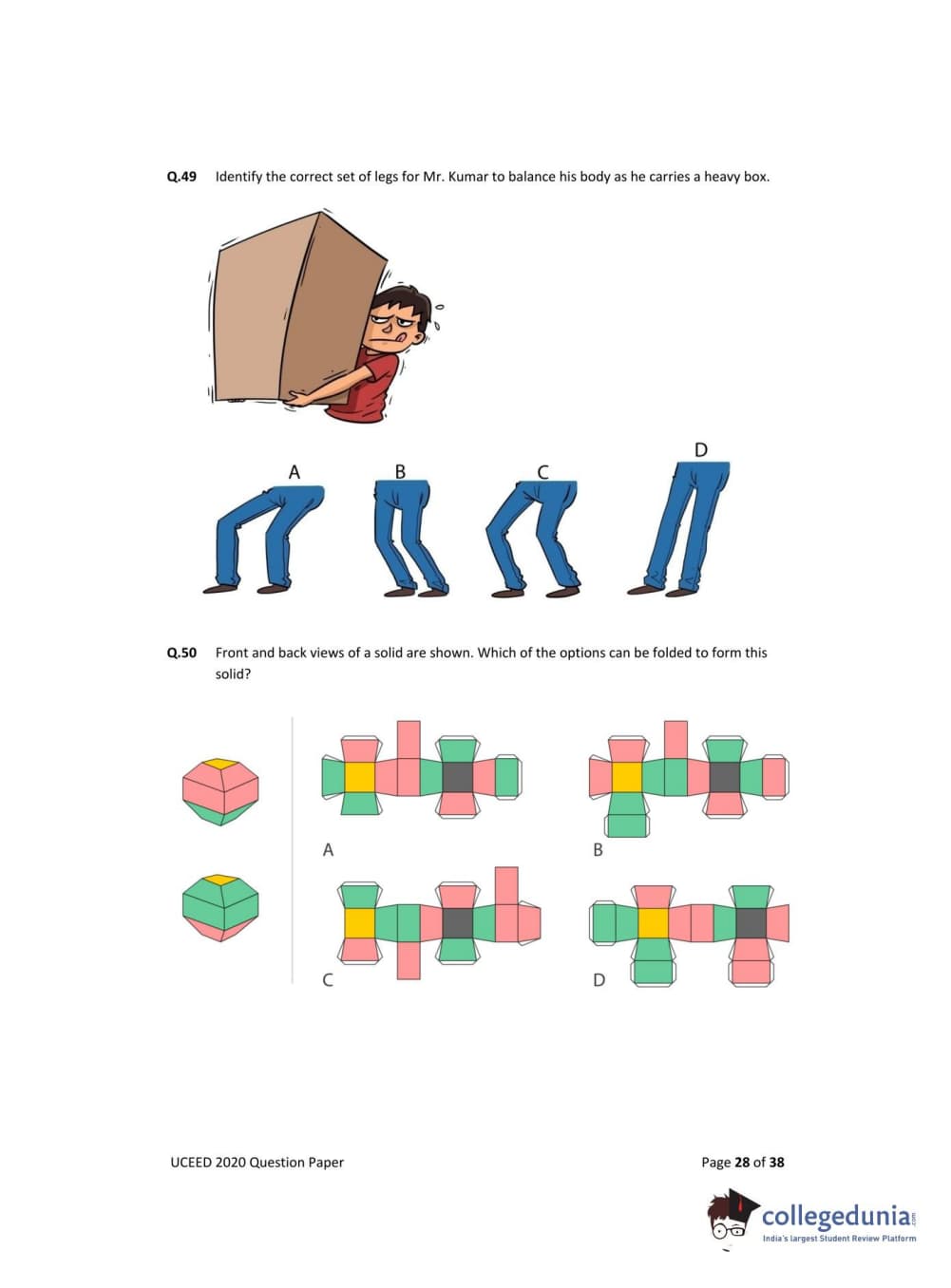 Q.49 Identify the correct set of legs for Mr. Kumar to balance his body as he carries a heavy box.

A B C D

Q.50 Front and back views of a solid are shown. Which of the options can be folded to form this solid?

A

B

C

D

UCEED 2020 Question Paper

Page 28 of 38

collegedunia.com
India's largest Student Review Platform