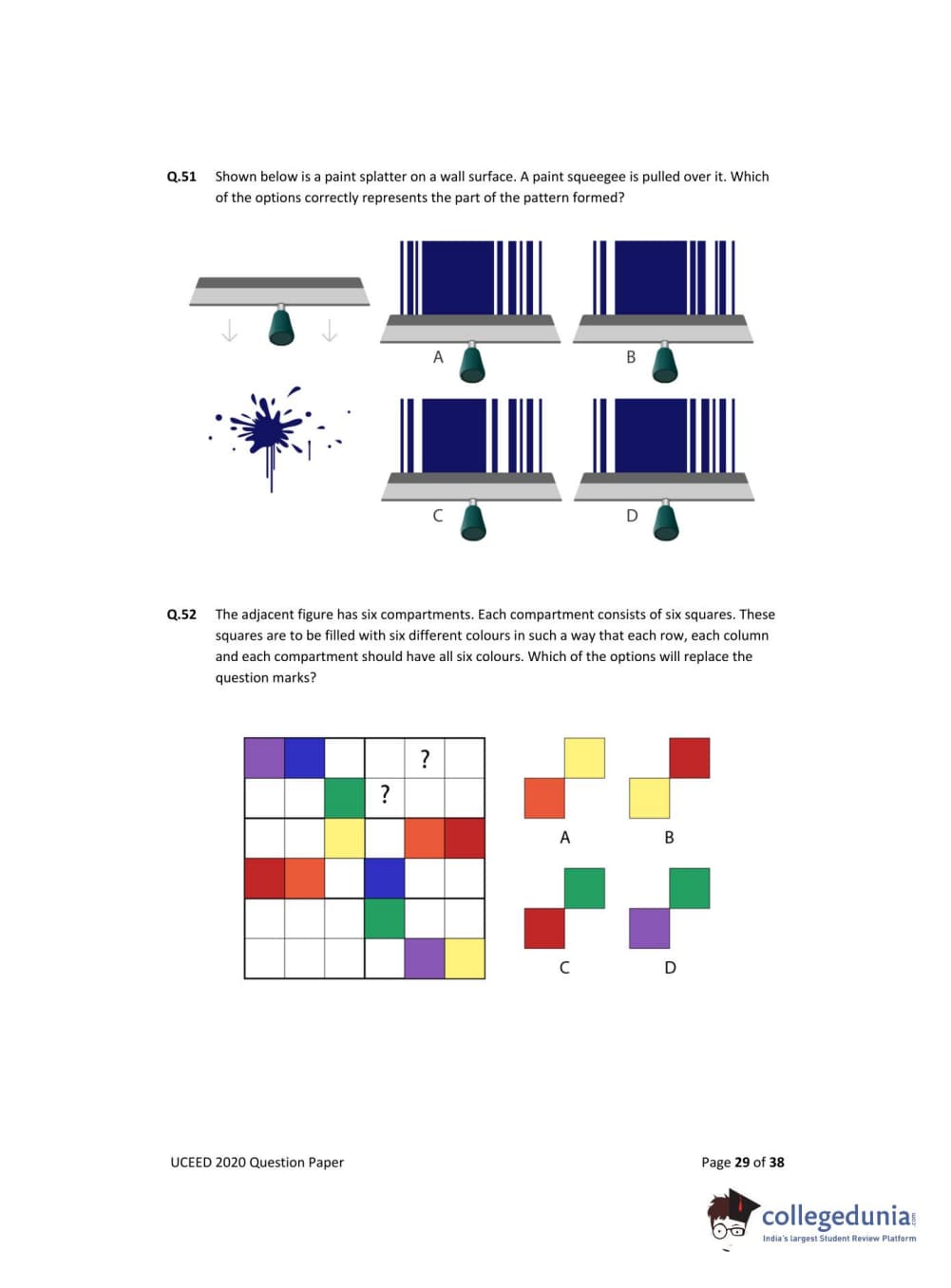 Q.51 Shown below is a paint splatter on a wall surface. A paint squeegee is pulled over it. Which of the options correctly represents the part of the pattern formed?

A

B

C

D

Q.52 The adjacent figure has six compartments. Each compartment consists of six squares. These squares are to be filled with six different colours in such a way that each row, each column and each compartment should have all six colours. Which of the options will replace the question marks?

?

?

A

B

C

D

UCEED 2020 Question Paper

Page 29 of 38

collegedunia.com
India's largest Student Review Platform