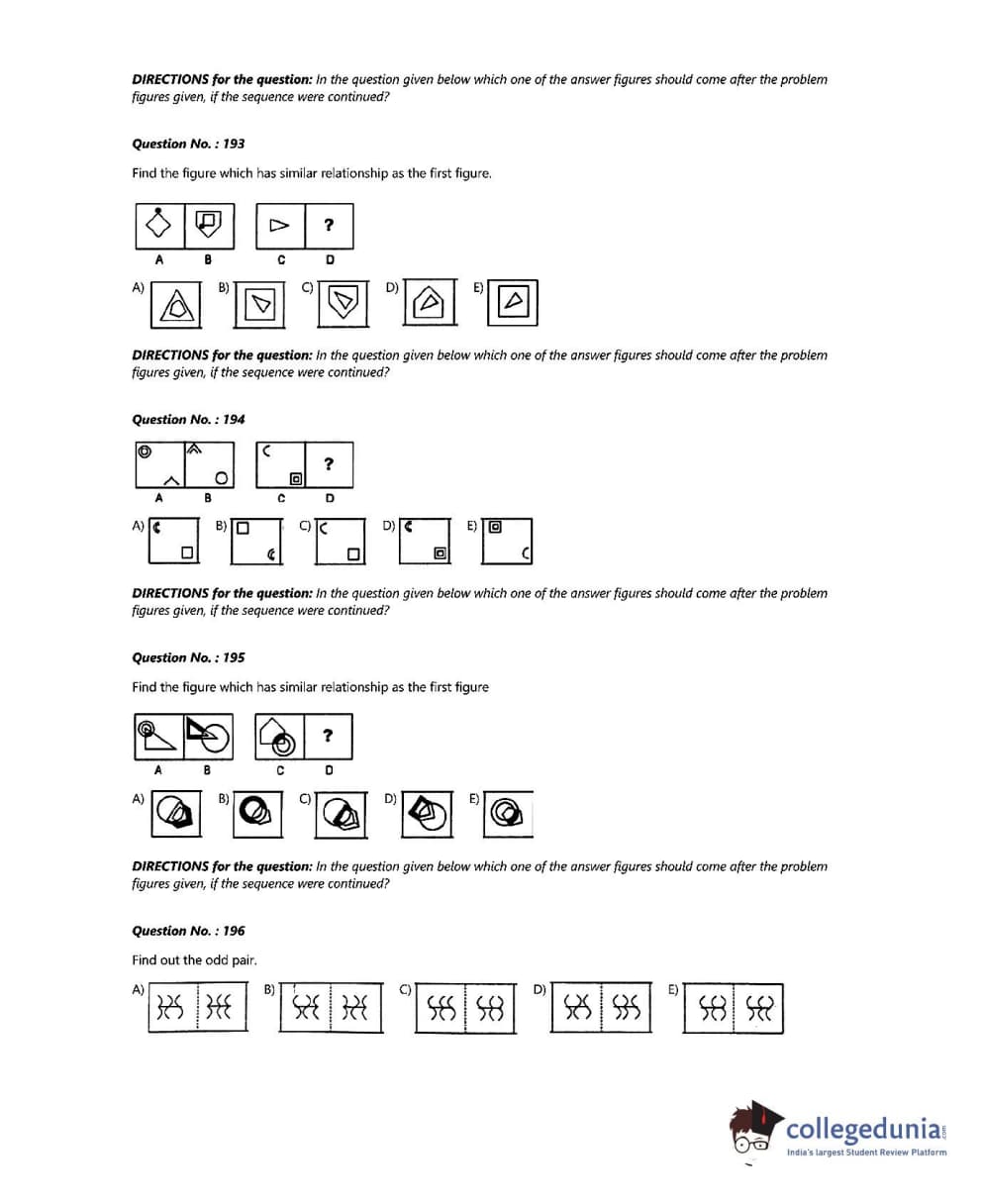 **DIRECTIONS for the question:** In the question given below which one of the answer figures should come after the problem figures given, if the sequence were continued?

**Question No. : 193**

Find the figure which has similar relationship as the first figure.

?

A B C D

A) B) C) D) E)

**DIRECTIONS for the question:** In the question given below which one of the answer figures should come after the problem figures given, if the sequence were continued?

**Question No. : 194**

?

A B C D

A) B) C) D) E)

**DIRECTIONS for the question:** In the question given below which one of the answer figures should come after the problem figures given, if the sequence were continued?

**Question No. : 195**

Find the figure which has similar relationship as the first figure

?

A B C D

A) B) C) D) E)

**DIRECTIONS for the question:** In the question given below which one of the answer figures should come after the problem figures given, if the sequence were continued?

**Question No. : 196**

Find out the odd pair.

A) B) C) D) E)

collegedunia.com
India's largest Student Review Platform