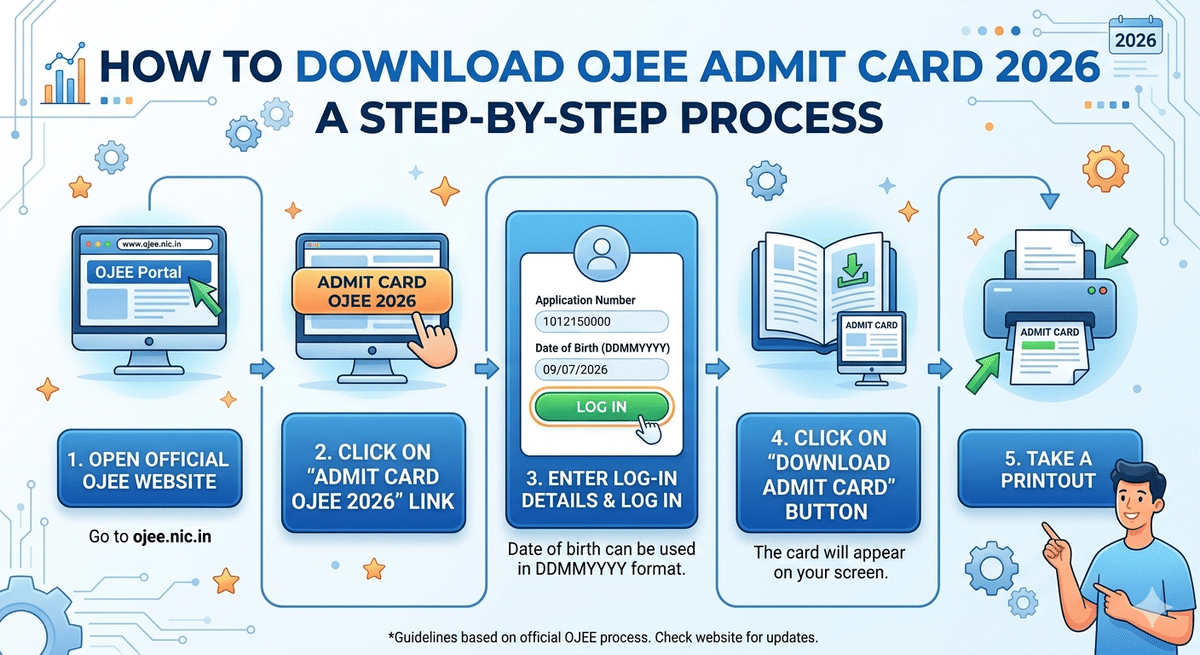 2026

HOW TO DOWNLOAD OJEE ADMIT CARD 2026
A STEP-BY-STEP PROCESS

www.ojee.nic.in
OJEE Portal

1. OPEN OFFICIAL OJEE WEBSITE

Go to ojee.nic.in

ADMIT CARD OJEE 2026

2. CLICK ON "ADMIT CARD OJEE 2026" LINK

Application Number
1012150000
Date of Birth (DDMMYYYY)
09/07/2026
LOG IN

3. ENTER LOG-IN DETAILS & LOG IN

Date of birth can be used in DDMMYYYY format.

ADMIT CARD

4. CLICK ON "DOWNLOAD ADMIT CARD" BUTTON

The card will appear on your screen.

ADMIT CARD

5. TAKE A PRINTOUT

*Guidelines based on official OJEE process. Check website for updates.