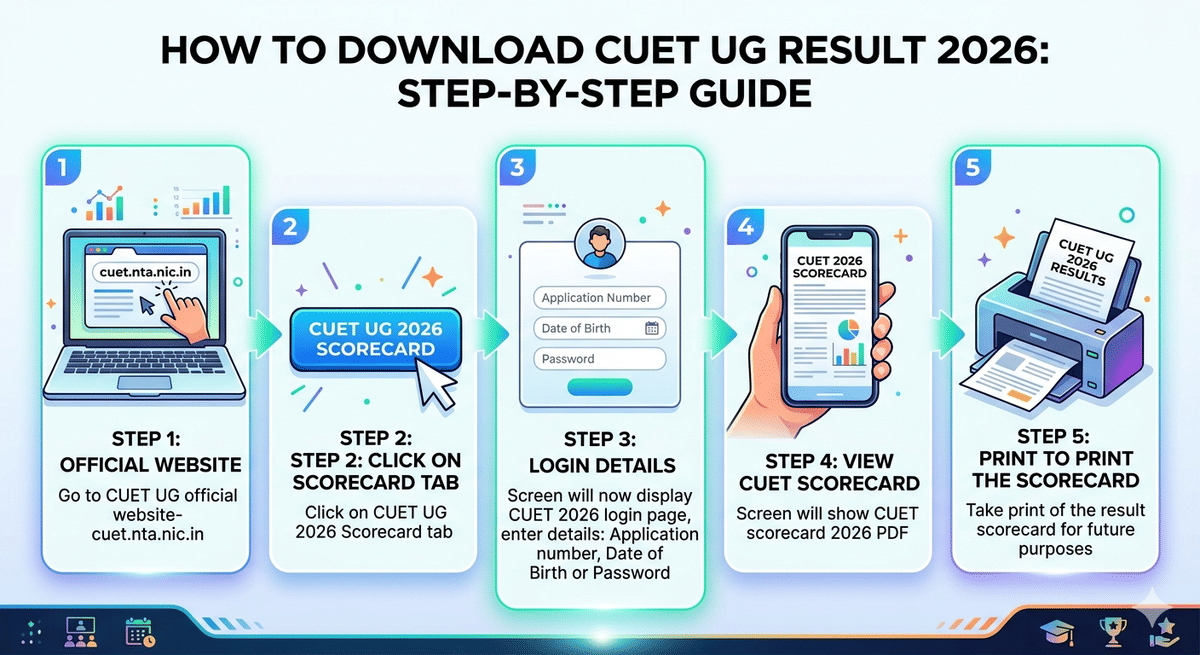 HOW TO DOWNLOAD CUET UG RESULT 2026: STEP-BY-STEP GUIDE

1

cuet.nta.nic.in

STEP 1:
OFFICIAL WEBSITE

Go to CUET UG official website- cuet.nta.nic.in

2

CUET UG 2026 SCORECARD

STEP 2:
STEP 2: CLICK ON SCORECARD TAB

Click on CUET UG 2026 Scorecard tab

3

Application Number

Date of Birth

Password

STEP 3:
LOGIN DETAILS

Screen will now display CUET 2026 login page, enter details: Application number, Date of Birth or Password

4

CUET 2026 SCORECARD

STEP 4: VIEW CUET SCORECARD

Screen will show CUET scorecard 2026 PDF

5

CUET UG 2026 RESULTS

STEP 5:
PRINT TO PRINT THE SCORECARD

Take print of the result scorecard for future purposes