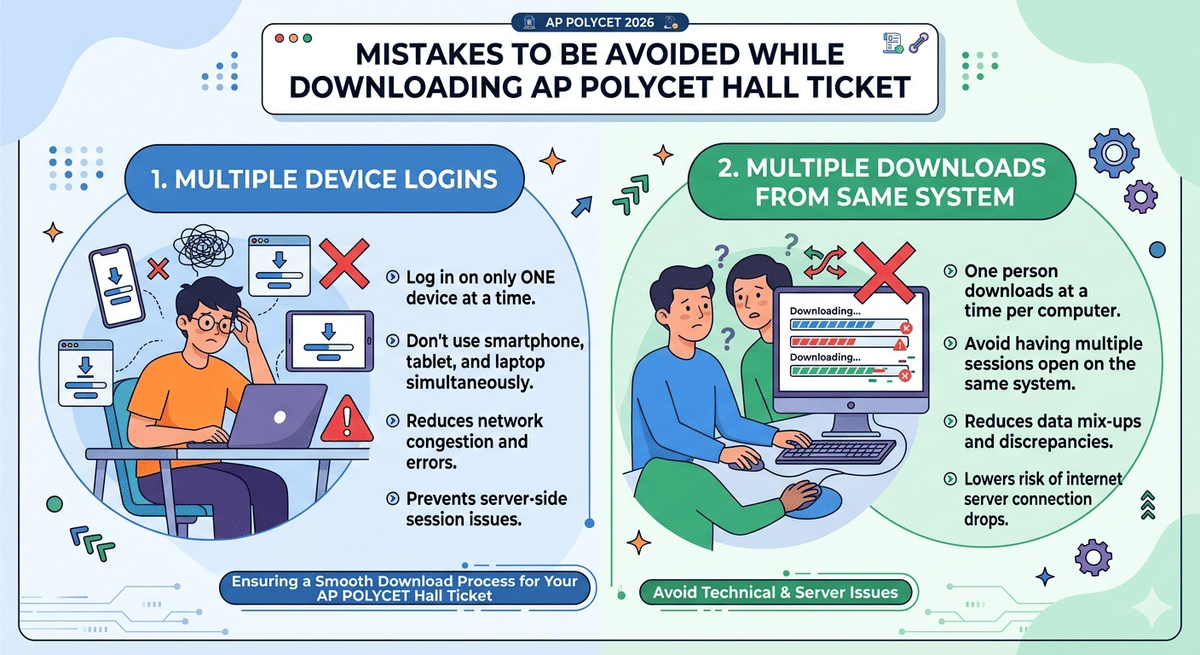 AP POLYCET 2026

MISTAKES TO BE AVOIDED WHILE DOWNLOADING AP POLYCET HALL TICKET

1. MULTIPLE DEVICE LOGINS

Log in on only ONE device at a time.

Don't use smartphone, tablet, and laptop simultaneously.

Reduces network congestion and errors.

Prevents server-side session issues.

Ensuring a Smooth Download Process for Your AP POLYCET Hall Ticket

2. MULTIPLE DOWNLOADS FROM SAME SYSTEM

Downloading...

Downloading...

One person downloads at a time per computer.

Avoid having multiple sessions open on the same system.

Reduces data mix-ups and discrepancies.

Lowers risk of internet server connection drops.

Avoid Technical & Server Issues