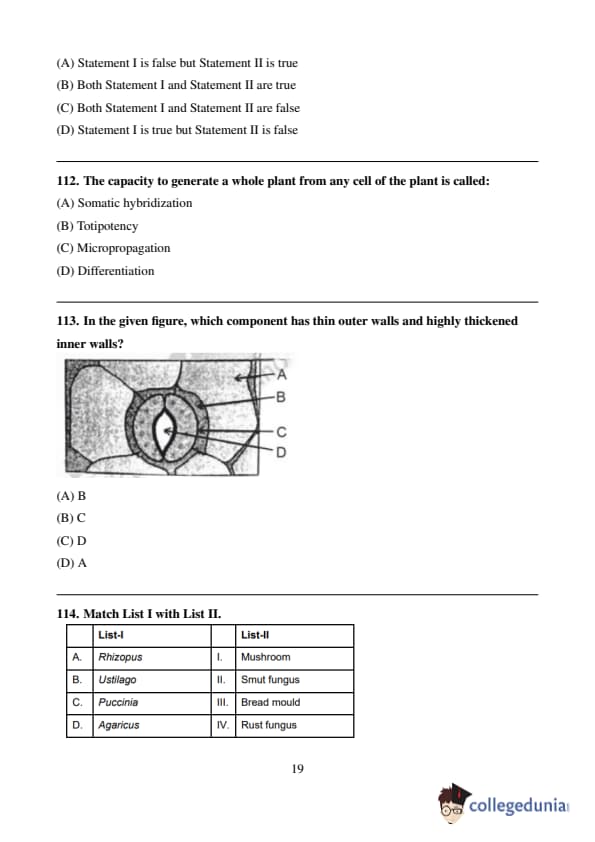 (A) Statement I is false but Statement II is true
(B) Both Statement I and Statement II are true
(C) Both Statement I and Statement II are false
(D) Statement I is true but Statement II is false

112. The capacity to generate a whole plant from any cell of the plant is called:
(A) Somatic hybridization
(B) Totipotency
(C) Micropropagation
(D) Differentiation

113. In the given figure, which component has thin outer walls and highly thickened inner walls?

A
B
C
D

(A) B
(B) C
(C) D
(D) A

114. Match List I with List II.

| | List-I | | List-II |
|---|---|---|---|
| A. | Rhizopus | I. | Mushroom |
| B. | Ustilago | II. | Smut fungus |
| C. | Puccinia | III. | Bread mould |
| D. | Agaricus | IV. | Rust fungus |

19

collegedunia