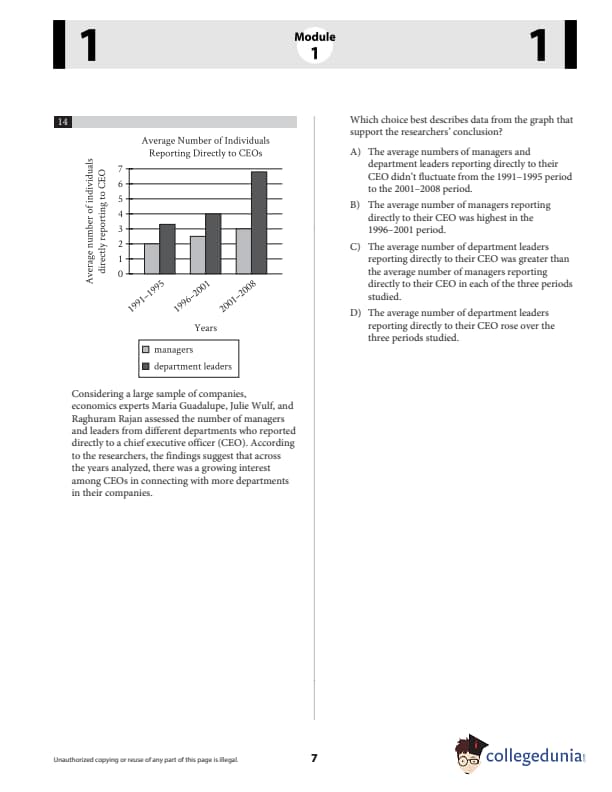 1

Module
1

1

14

Average Number of Individuals Reporting Directly to CEOs

Average number of individuals directly reporting to CEO

7
6
5
4
3
2
1
0

1991–1995
1996–2001
2001–2008

Years

managers
department leaders

Considering a large sample of companies, economics experts Maria Guadalupe, Julie Wulf, and Raghuram Rajan assessed the number of managers and leaders from different departments who reported directly to a chief executive officer (CEO). According to the researchers, the findings suggest that across the years analyzed, there was a growing interest among CEOs in connecting with more departments in their companies.

Which choice best describes data from the graph that support the researchers' conclusion?

A) The average numbers of managers and department leaders reporting directly to their CEO didn't fluctuate from the 1991–1995 period to the 2001–2008 period.

B) The average number of managers reporting directly to their CEO was highest in the 1996–2001 period.

C) The average number of department leaders reporting directly to their CEO was greater than the average number of managers reporting directly to their CEO in each of the three periods studied.

D) The average number of department leaders reporting directly to their CEO rose over the three periods studied.

Unauthorized copying or reuse of any part of this page is illegal.

7

collegedunia