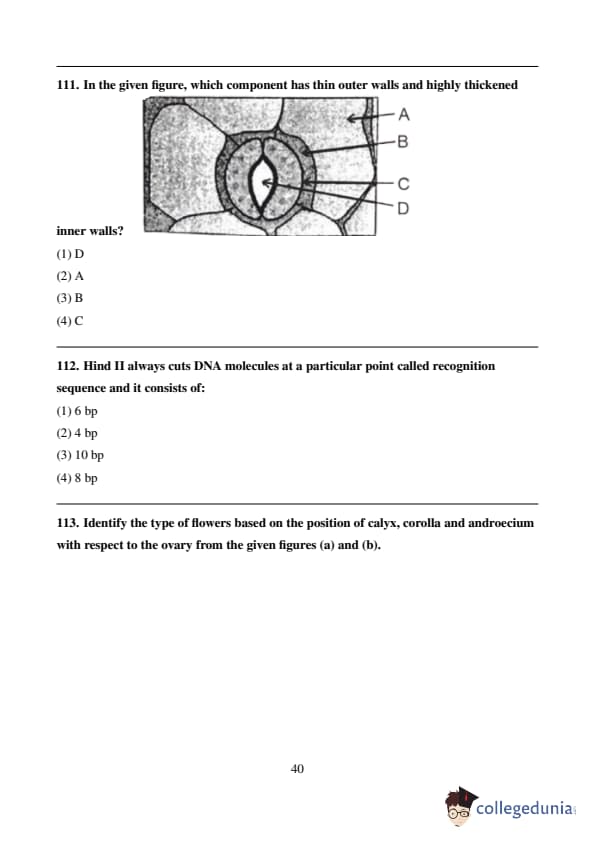 111. In the given figure, which component has thin outer walls and highly thickened

A
B
C
D

inner walls?

(1) D

(2) A

(3) B

(4) C

112. Hind II always cuts DNA molecules at a particular point called recognition sequence and it consists of:

(1) 6 bp

(2) 4 bp

(3) 10 bp

(4) 8 bp

113. Identify the type of flowers based on the position of calyx, corolla and androecium with respect to the ovary from the given figures (a) and (b).

40

collegedunia