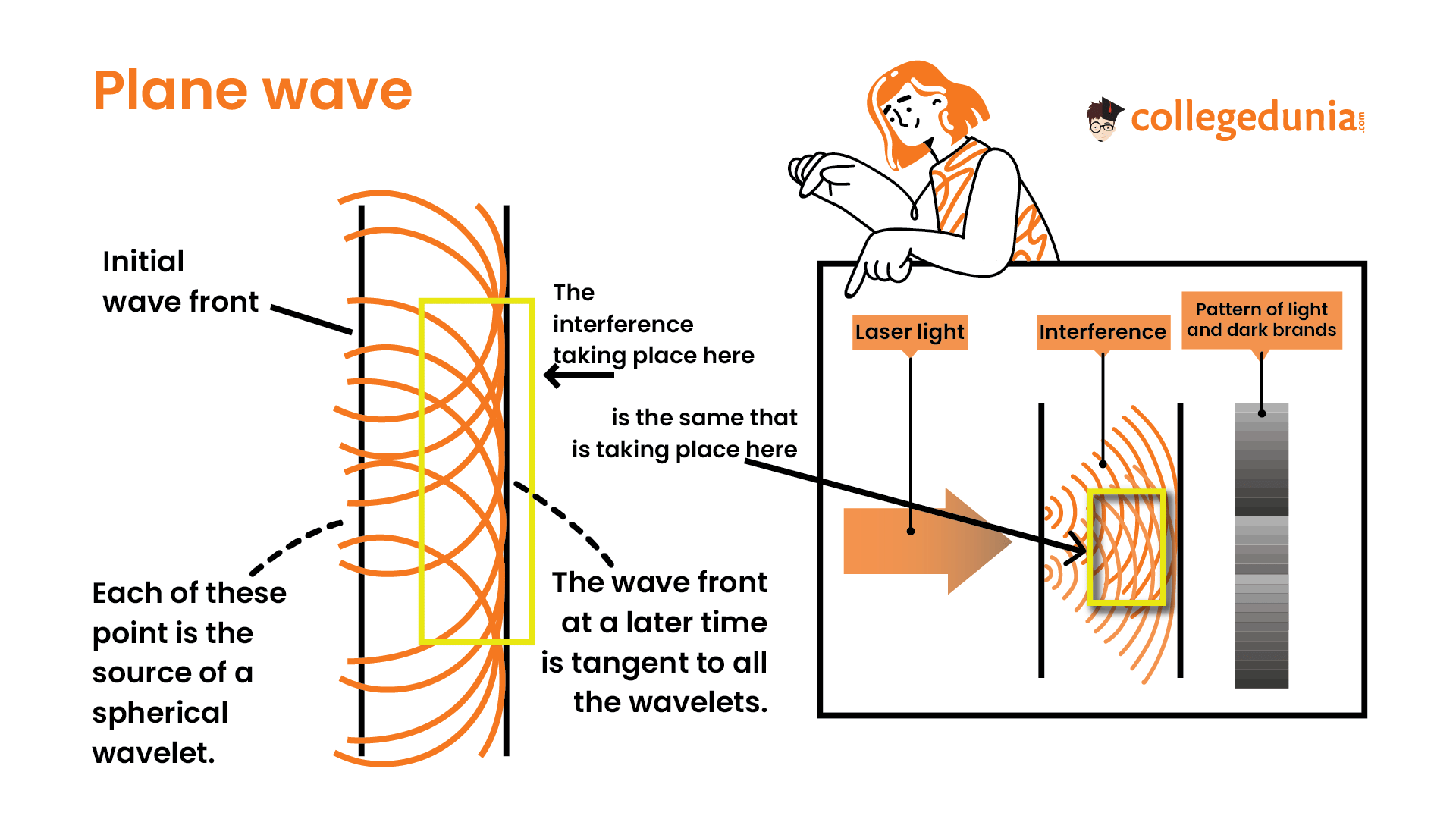 Plane wave

collegedunia.com

Initial wave front

The interference taking place here

is the same that is taking place here

Each of these point is the source of a spherical wavelet.

The wave front at a later time is tangent to all the wavelets.

Laser light

Interference

Pattern of light and dark brands